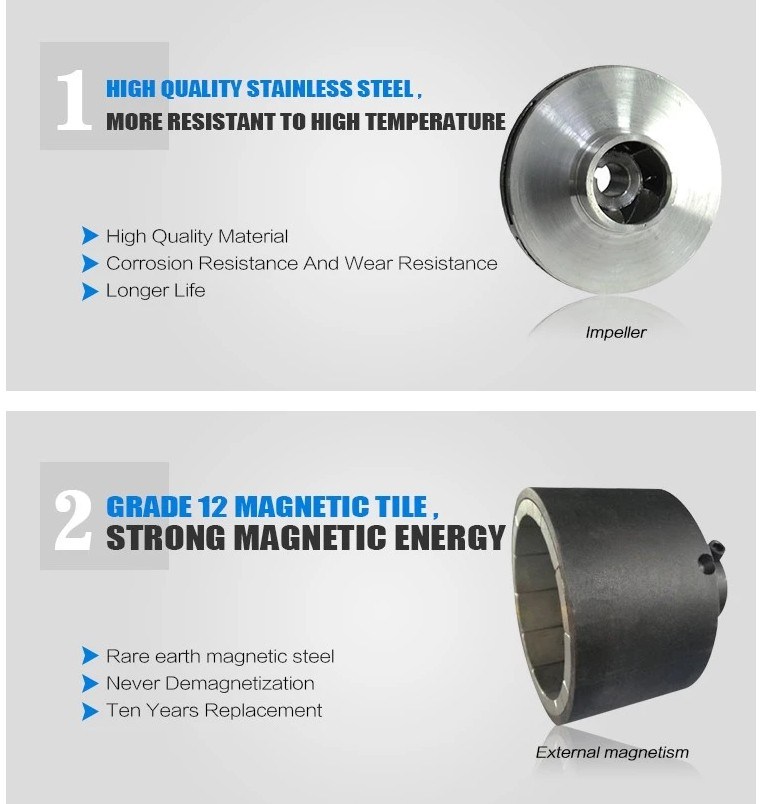 1 HIGH QUALITY STAINLESS STEEL ,
MORE RESISTANT TO HIGH TEMPERATURE

High Quality Material
Corrosion Resistance And Wear Resistance
Longer Life

Impeller

2 GRADE 12 MAGNETIC TILE ,
STRONG MAGNETIC ENERGY

Rare earth magnetic steel
Never Demagnetization
Ten Years Replacement

External magnetism