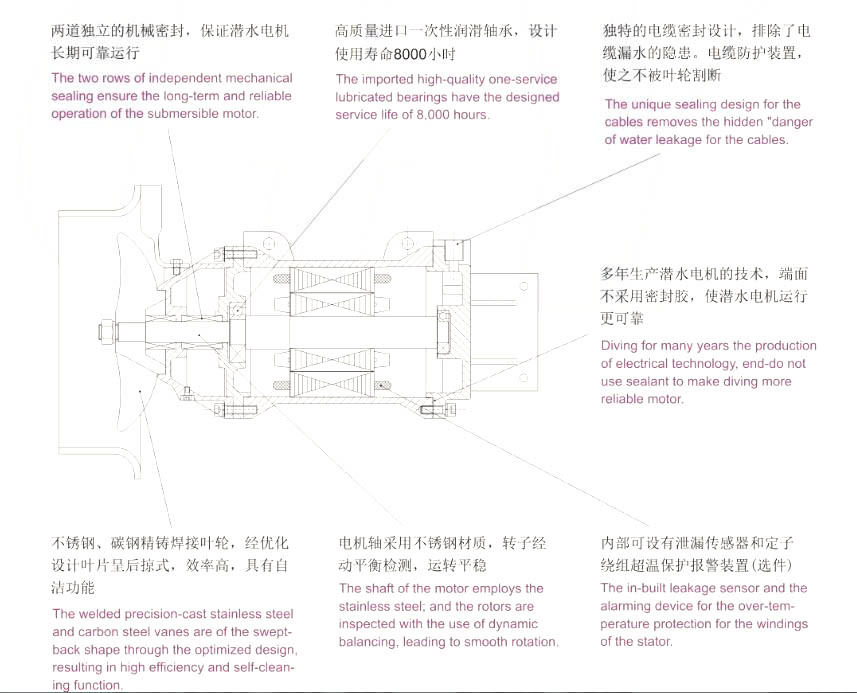 两道独立的机械密封，保证潜水电机长期可靠运行

The two rows of independent mechanical sealing ensure the long-term and reliable operation of the submersible motor.

高质量进口一次性润滑轴承，设计使用寿命8000小时

The imported high-quality one-service lubricated bearings have the designed service life of 8,000 hours.

独特的电缆密封设计，排除了电缆漏水的隐患。电缆防护装置，使之不被叶轮割断

The unique sealing design for the cables removes the hidden "danger of water leakage for the cables.

多年生产潜水电机的技术，端面不采用密封胶，使潜水电机运行更可靠

Diving for many years the production of electrical technology, end-do not use sealant to make diving more reliable motor.

不锈钢、碳钢精铸焊接叶轮，经优化设计叶片呈后掠式，效率高，具有自洁功能

The welded precision-cast stainless steel and carbon steel vanes are of the swept-back shape through the optimized design, resulting in high efficiency and self-cleaning function.

电机轴采用不锈钢材质，转子经动平衡检测，运转平稳

The shaft of the motor employs the stainless steel; and the rotors are inspected with the use of dynamic balancing, leading to smooth rotation.

内部可设有泄漏传感器和定子绕组超温保护报警装置(选件)

The in-built leakage sensor and the alarming device for the over-temperature protection for the windings of the stator.