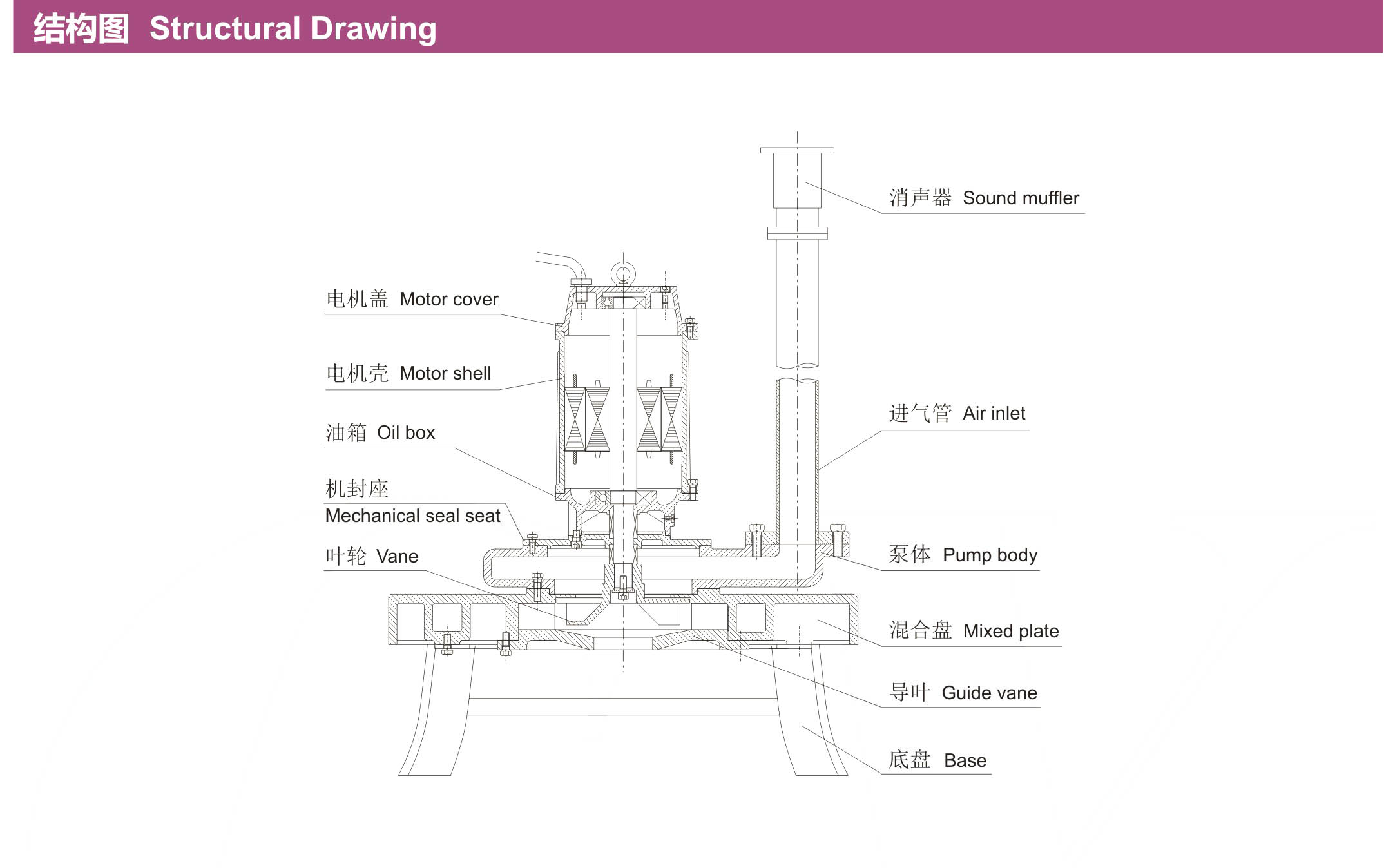 结构图 Structural Drawing

电机盖 Motor cover

电机壳 Motor shell

油箱 Oil box

机封座
Mechanical seal seat

叶轮 Vane

消声器 Sound muffler

进气管 Air inlet

泵体 Pump body

混合盘 Mixed plate

导叶 Guide vane

底盘 Base