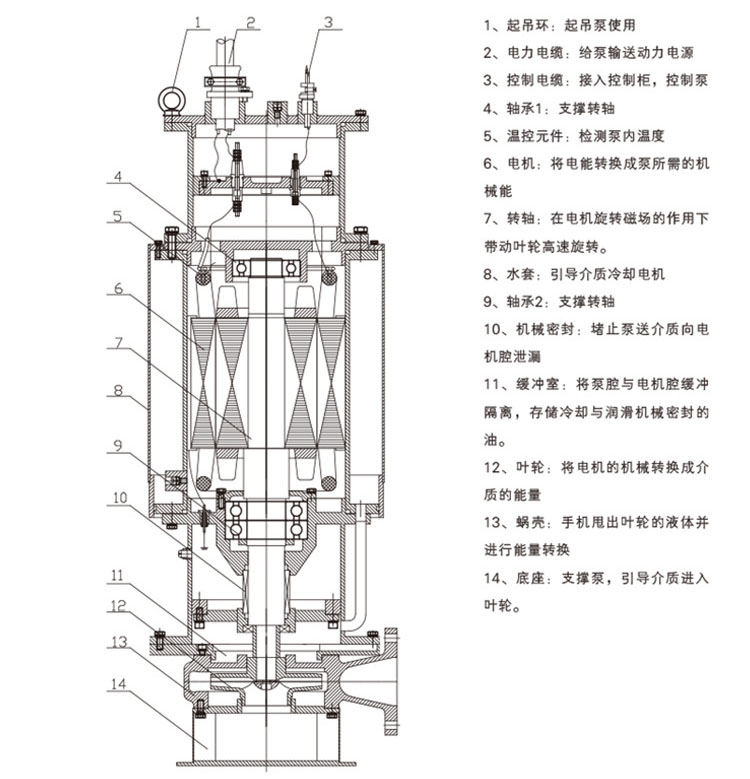 1
2
3
4
5
6
7
8
9
10
11
12
13
14

1、起吊环：起吊泵使用
2、电力电缆：给泵输送动力电源
3、控制电缆：接入控制柜，控制泵
4、轴承1：支撑转轴
5、温控元件：检测泵内温度
6、电机：将电能转换成泵所需的机械能
7、转轴：在电机旋转磁场的作用下带动叶轮高速旋转。
8、水套：引导介质冷却电机
9、轴承2：支撑转轴
10、机械密封：堵止泵送介质向电机腔泄漏
11、缓冲室：将泵腔与电机腔缓冲隔离，存储冷却与润滑机械密封的油。
12、叶轮：将电机的机械转换成介质的能量
13、蜗壳：手机甩出叶轮的液体并进行能量转换
14、底座：支撑泵，引导介质进入叶轮。