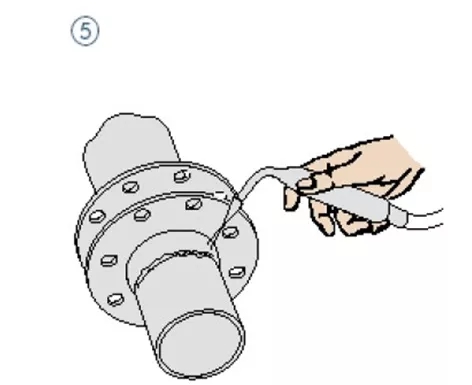 ⑤