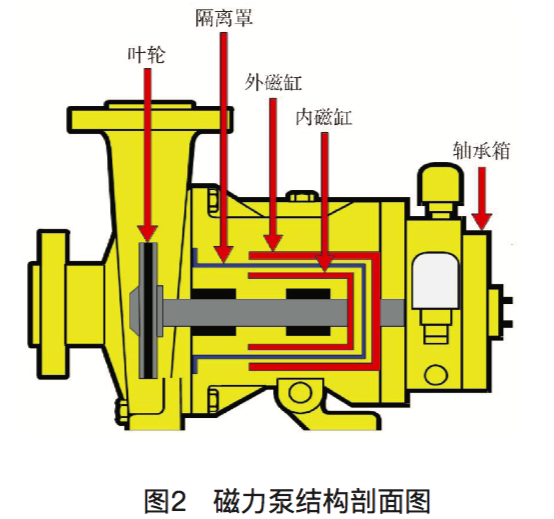 隔离罩
叶轮
外磁缸
内磁缸
轴承箱

图2 磁力泵结构剖面图